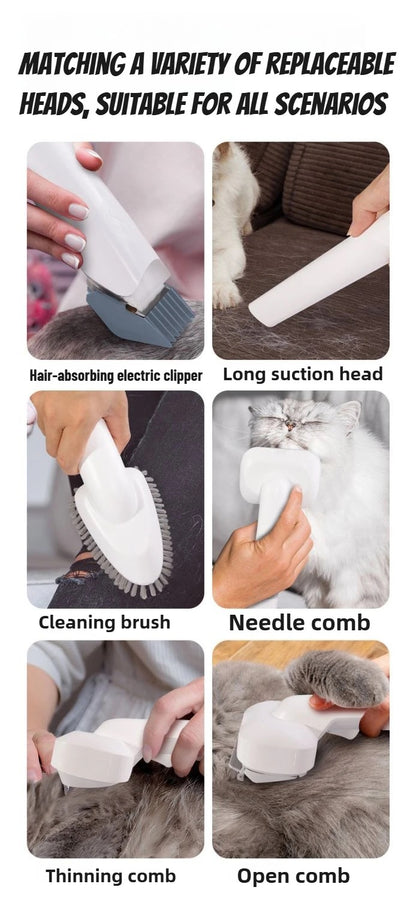 MATCHING A VARIETY OF REPLACEABLE HEADS, SUITABLE FOR ALL SCENARIOS

Hair-absorbing electric clipper

Long suction head

Cleaning brush

Needle comb

Thinning comb

Open comb