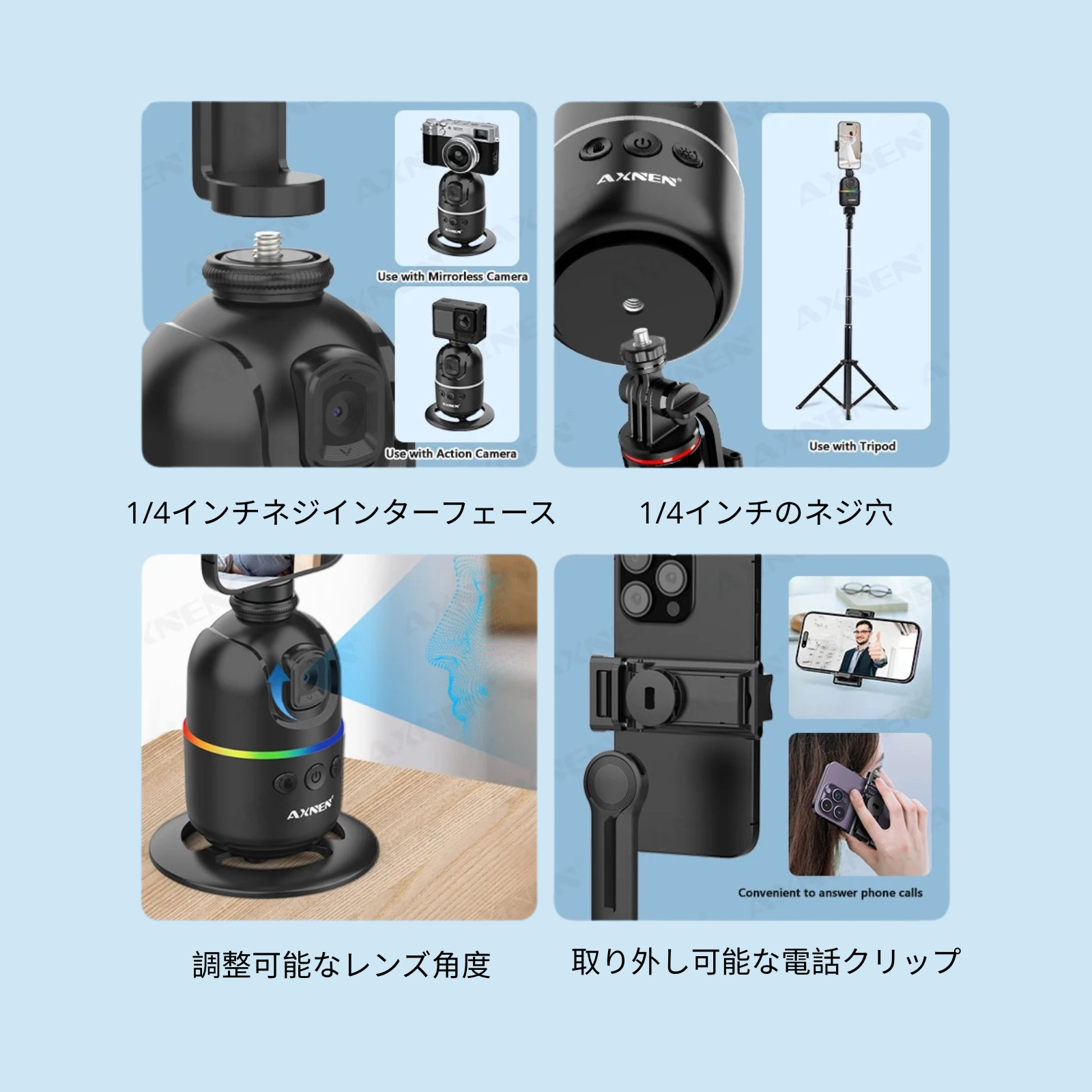 Use with Mirrorless Camera

Use with Action Camera

AXNEN

Use with Tripod

1/4インチネジインターフェース

1/4インチのネジ穴

AXNEN

Convenient to answer phone calls

調整可能なレンズ角度

取り外し可能な電話クリップ