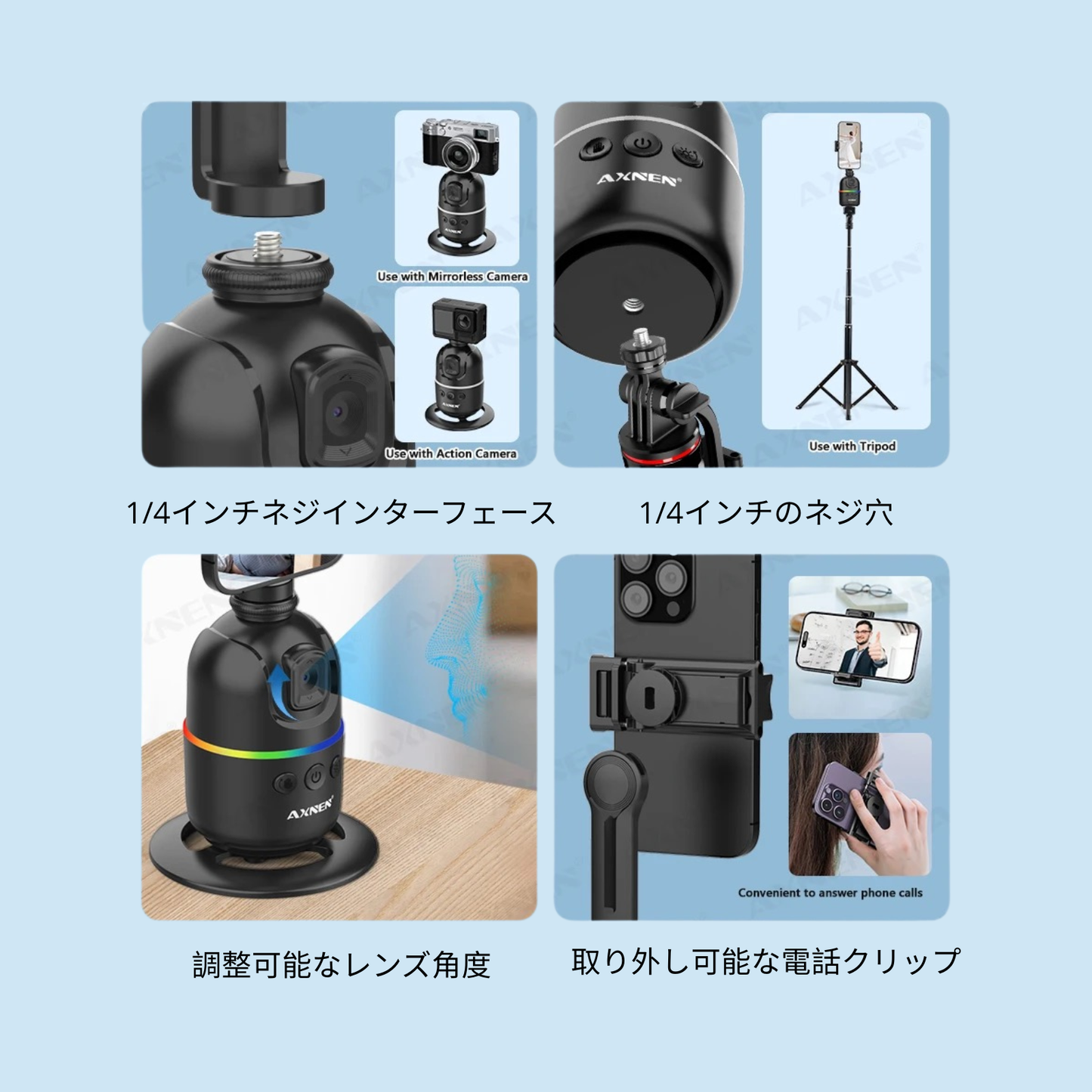 Use with Mirrorless Camera

Use with Action Camera

AXNEN

Use with Tripod

1/4インチネジインターフェース

1/4インチのネジ穴

AXNEN

Convenient to answer phone calls

調整可能なレンズ角度

取り外し可能な電話クリップ